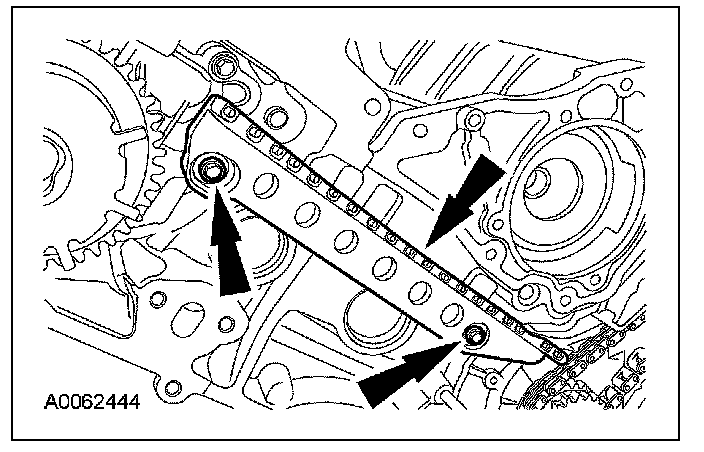 A0062444