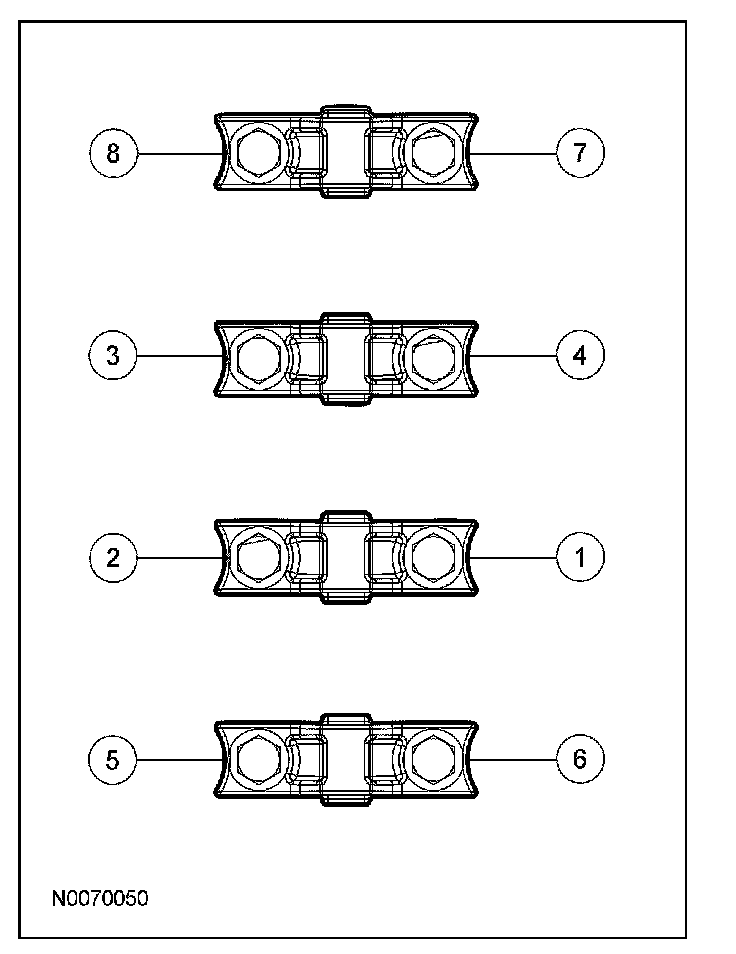 8
7
3
4
2
1
5
6
N0070050