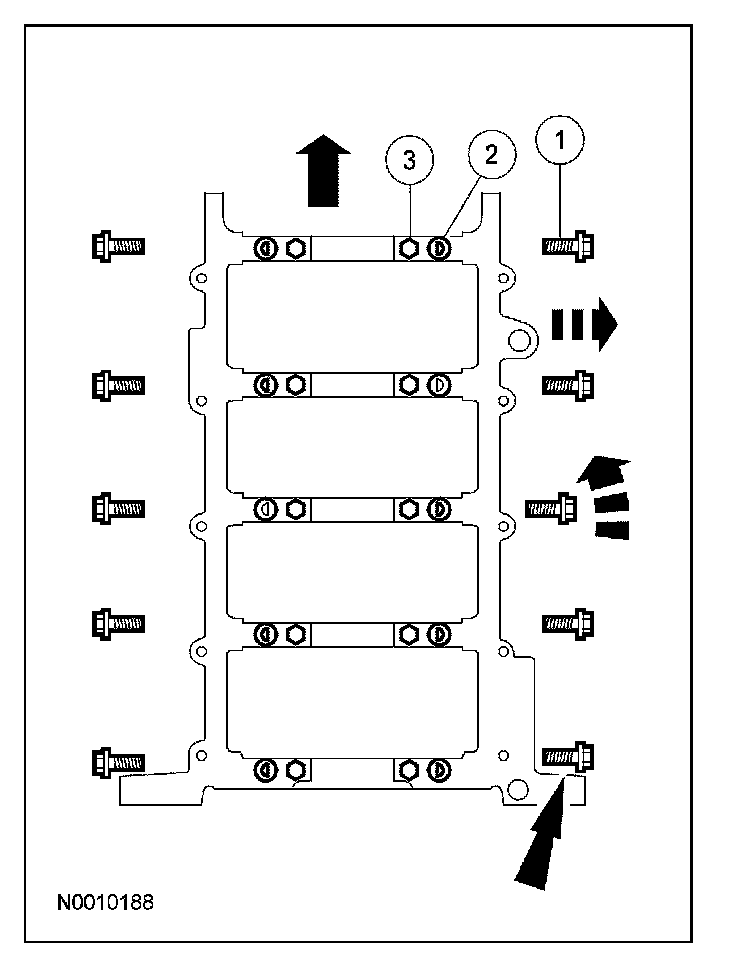 3
2
1
N0010188