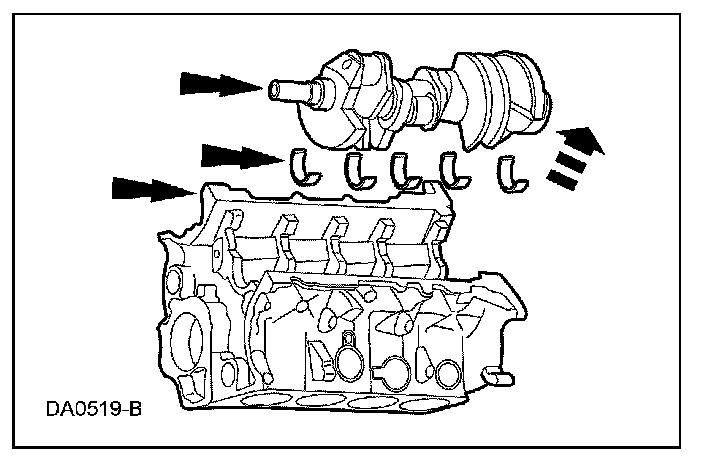 DA0519-B