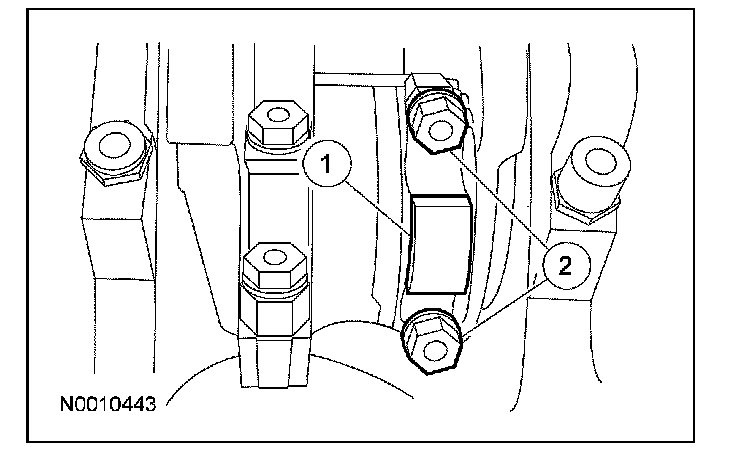 1

2

N0010443