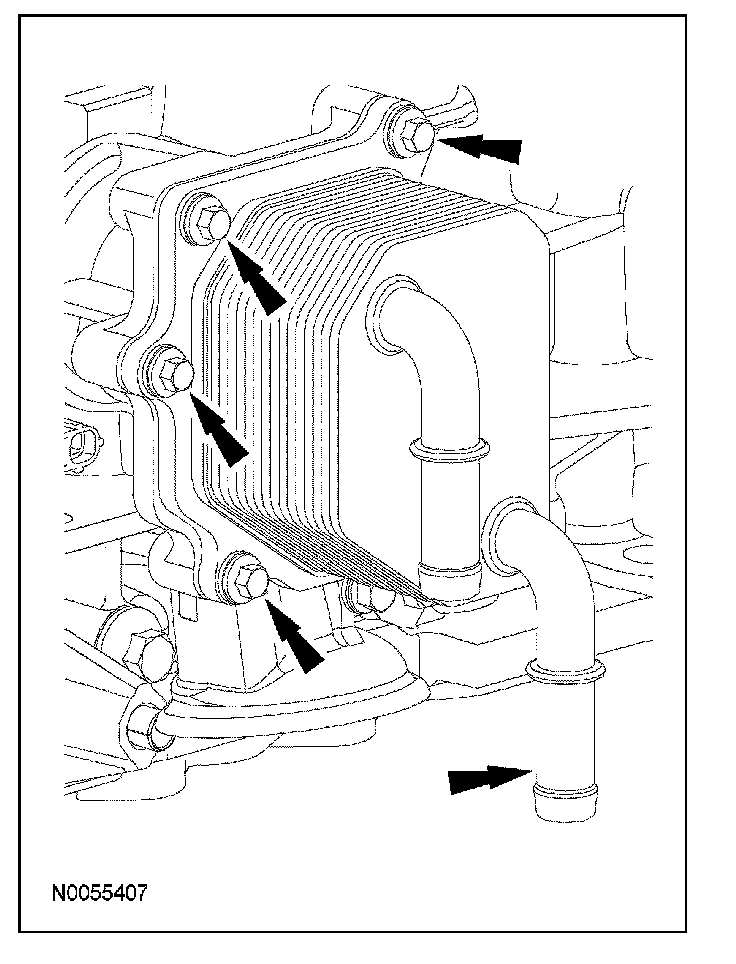 N0055407