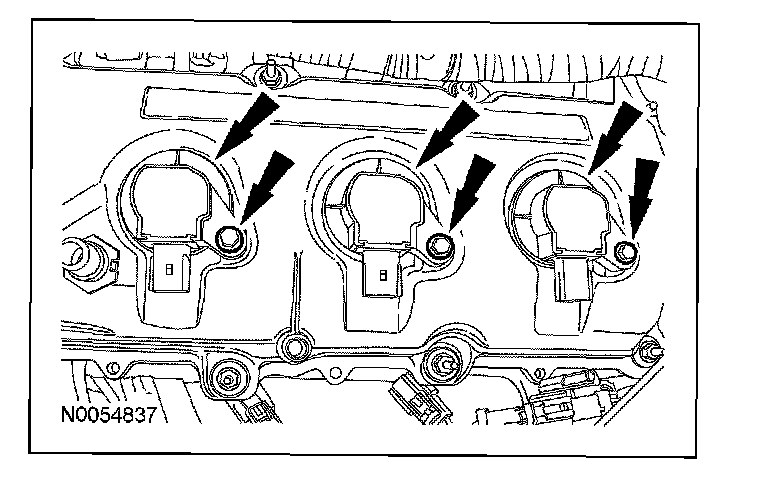 N0054837