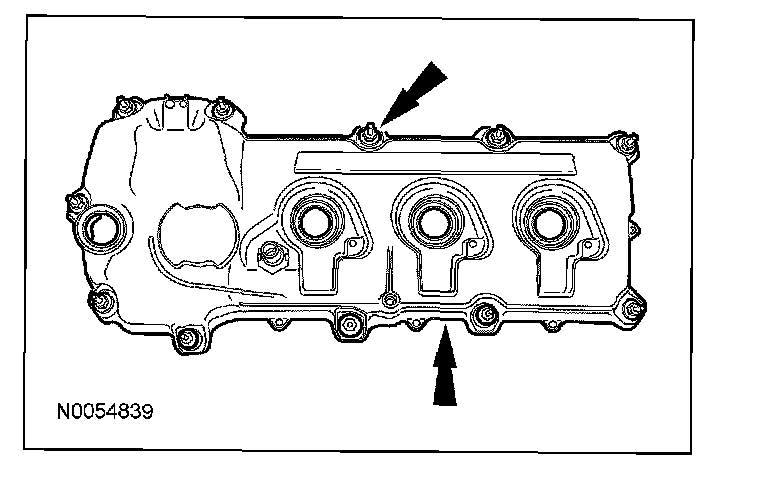 N0054839