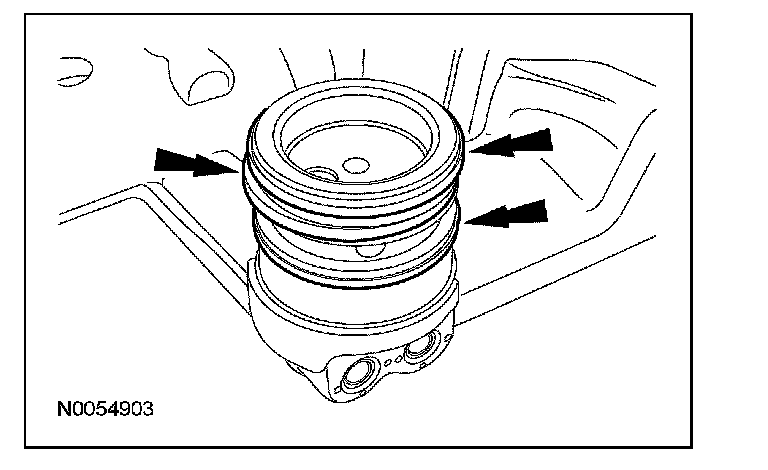 N0054903