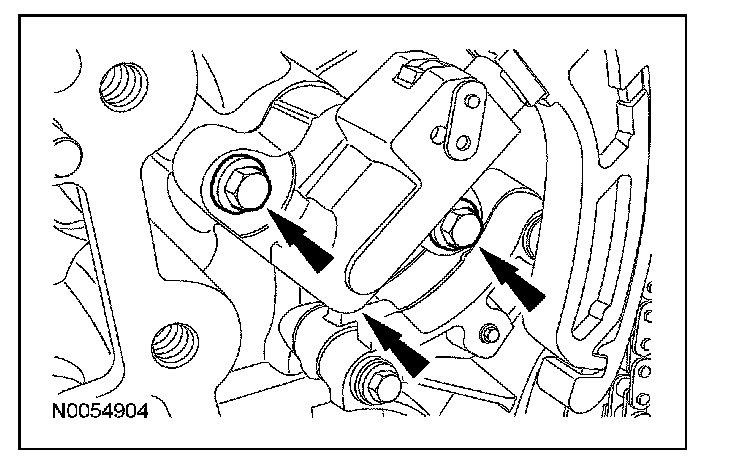 N0054904