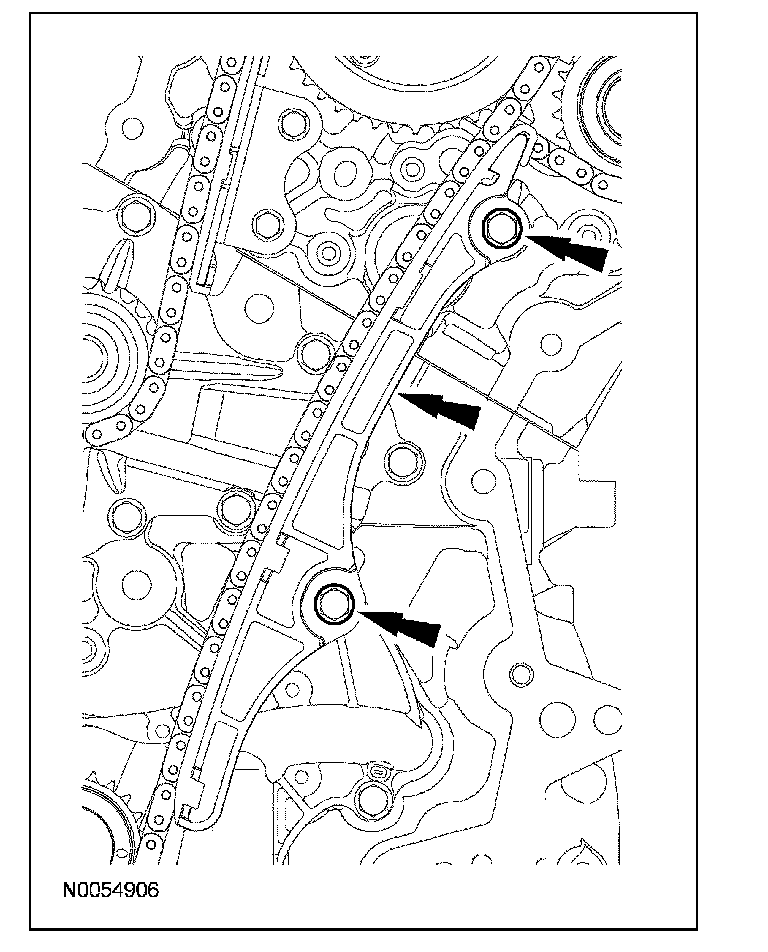 N0054906