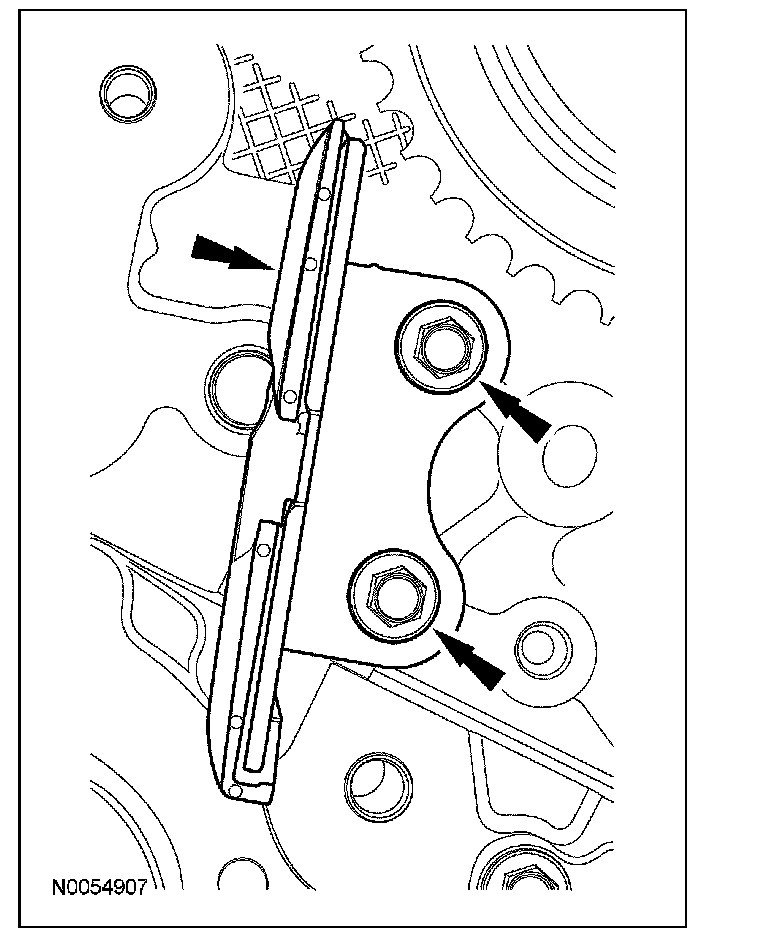 N0054907