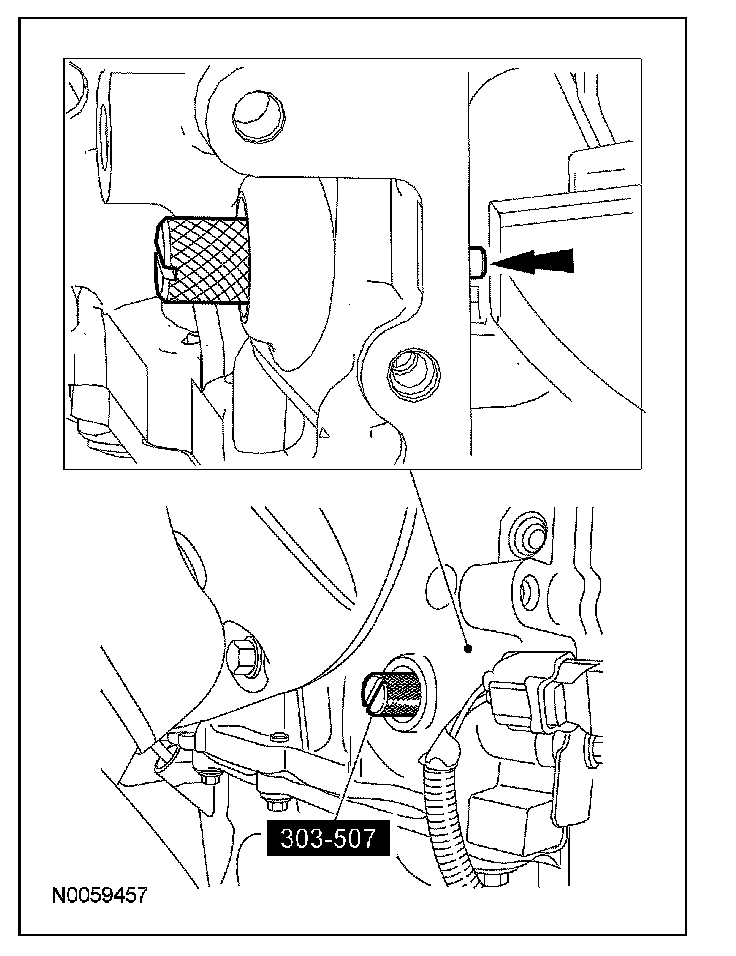 303-507

N0059457