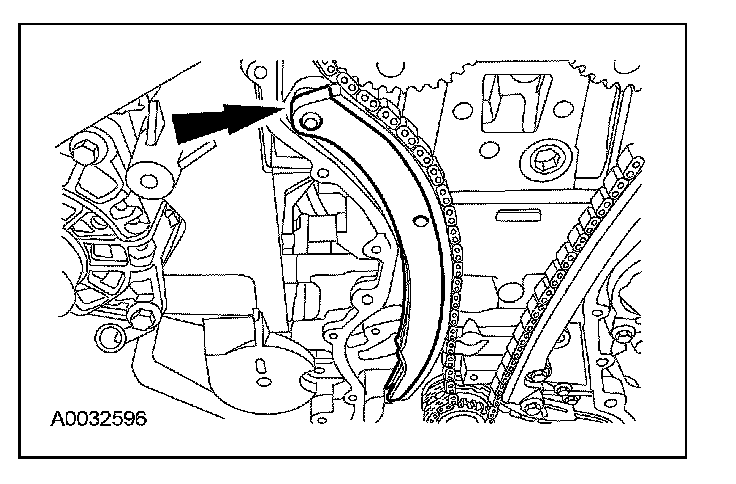 A0032596