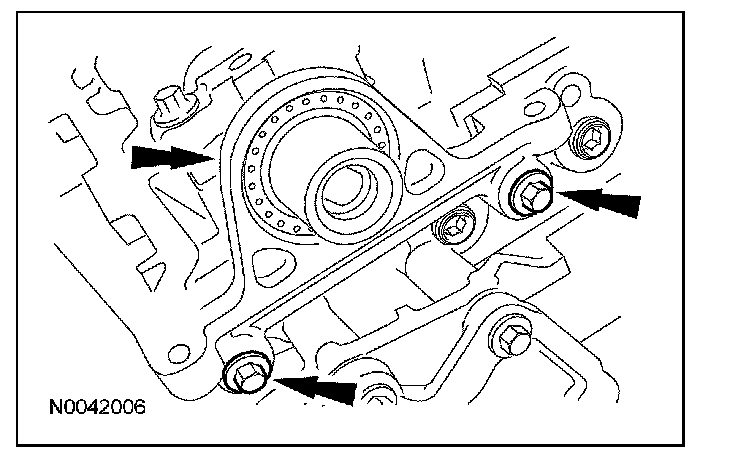 N0042006