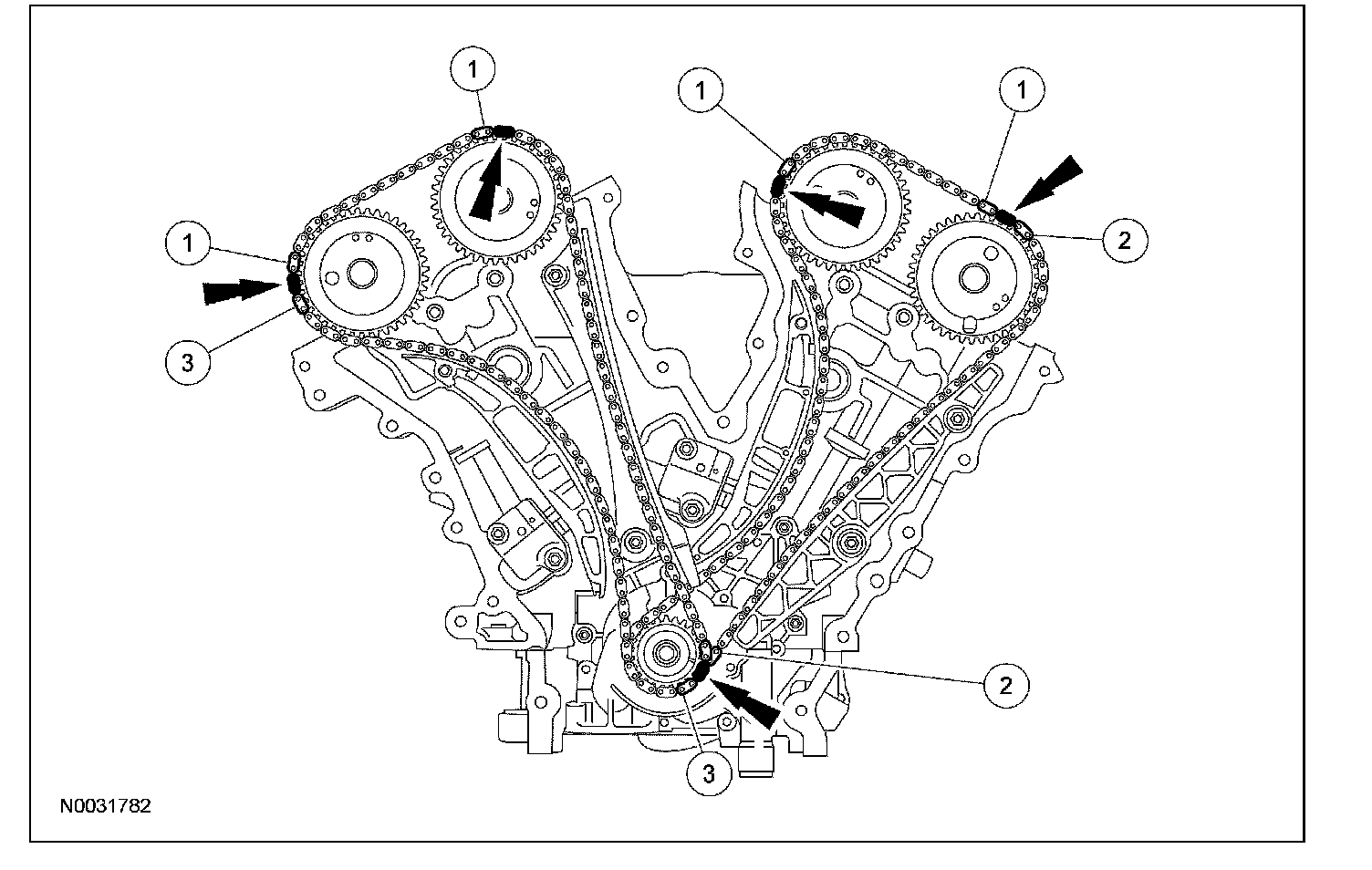 1
1
1
1
2
3
2
3
N0031782