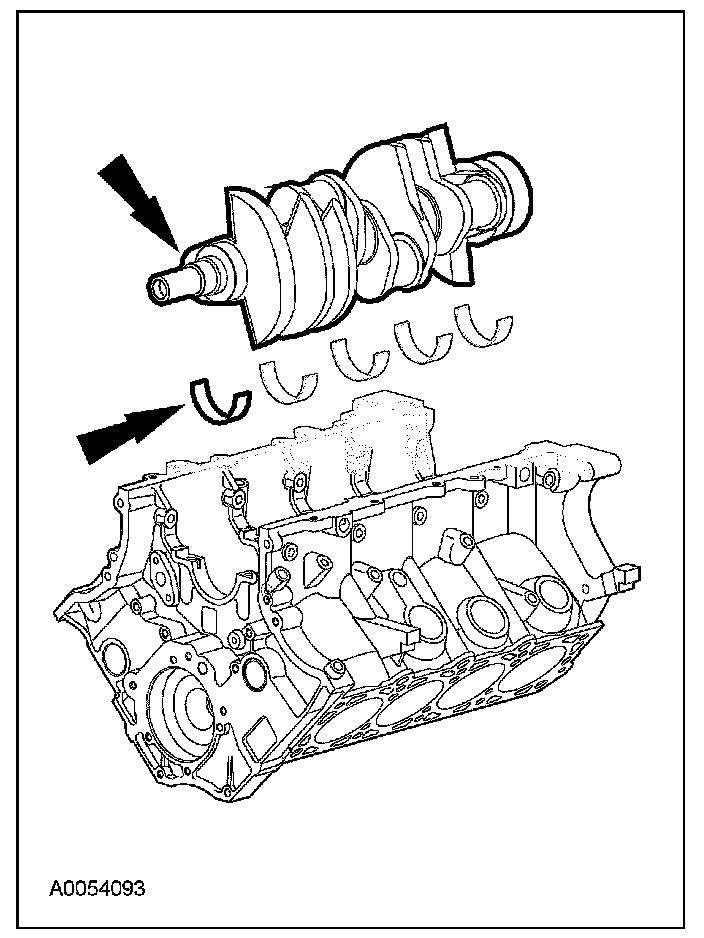 A0054093