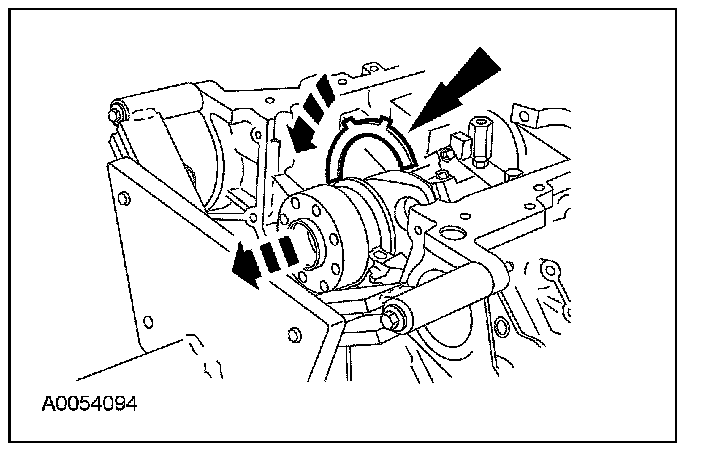 A0054094