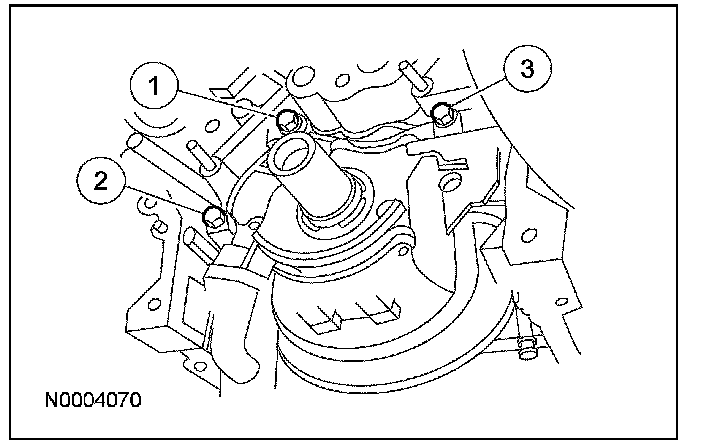 1

3

2

N0004070