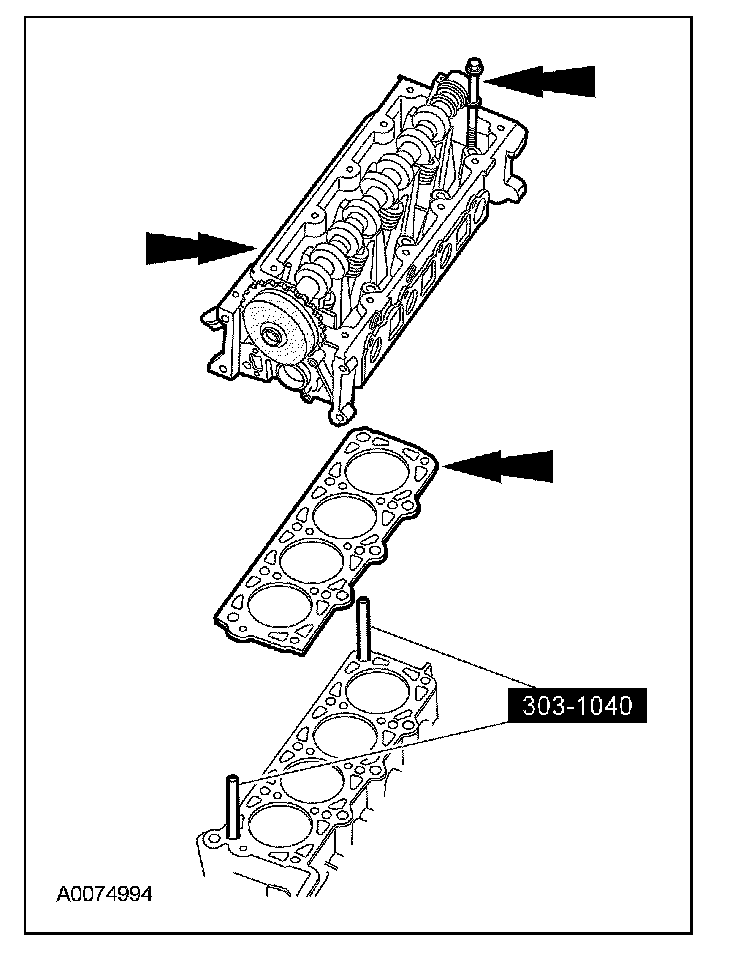 303-1040

A0074994