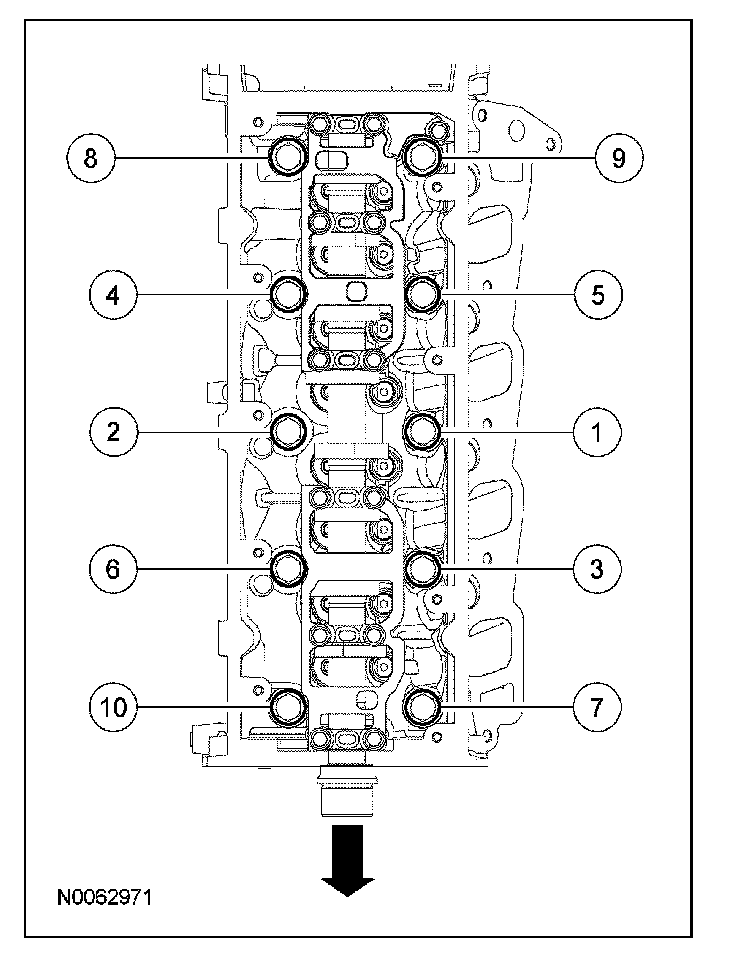 8
9
4
5
2
1
6
3
10
7
N0062971