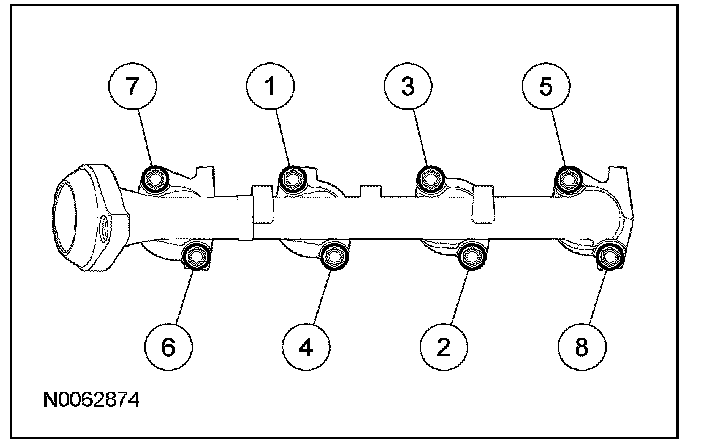 7
1
3
5
6
4
2
8
N0062874