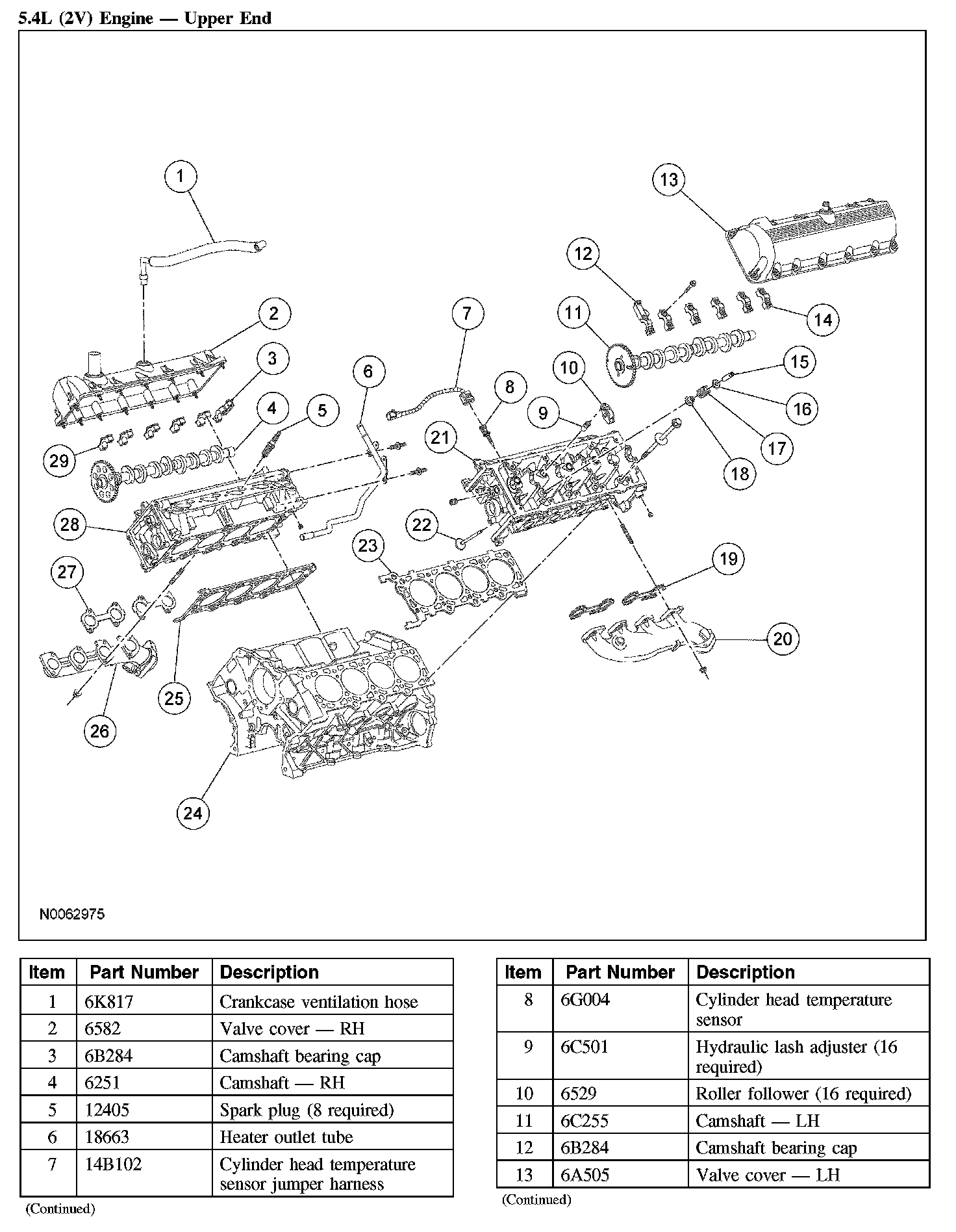 5.4L (2V) Engine — Upper End

1
2
3
4
5
6
7
8
9
10
11
12
13
14
15
16
17
18
19
20
21
22
23
24
25
26
27
28
29

N0062975

| Item | Part Number | Description |
|---|---|---|
| 1 | 6K817 | Crankcase ventilation hose |
| 2 | 6582 | Valve cover — RH |
| 3 | 6B284 | Camshaft bearing cap |
| 4 | 6251 | Camshaft — RH |
| 5 | 12405 | Spark plug (8 required) |
| 6 | 18663 | Heater outlet tube |
| 7 | 14B102 | Cylinder head temperature sensor jumper harness |

(Continued)

| Item | Part Number | Description |
|---|---|---|
| 8 | 6G004 | Cylinder head temperature sensor |
| 9 | 6C501 | Hydraulic lash adjuster (16 required) |
| 10 | 6529 | Roller follower (16 required) |
| 11 | 6C255 | Camshaft — LH |
| 12 | 6B284 | Camshaft bearing cap |
| 13 | 6A505 | Valve cover — LH |

(Continued)