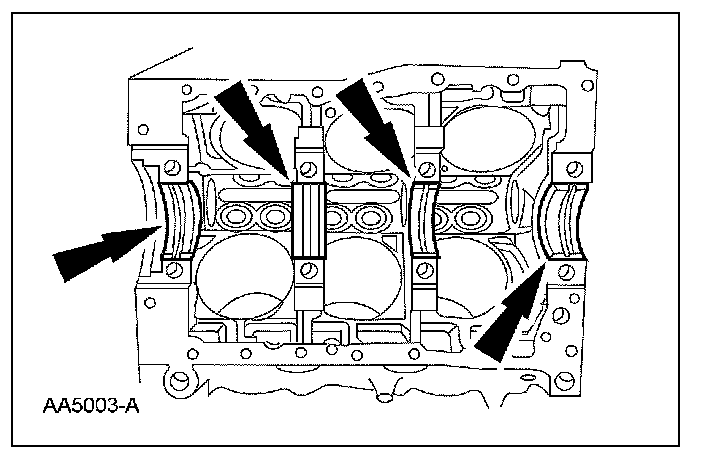 AA5003-A