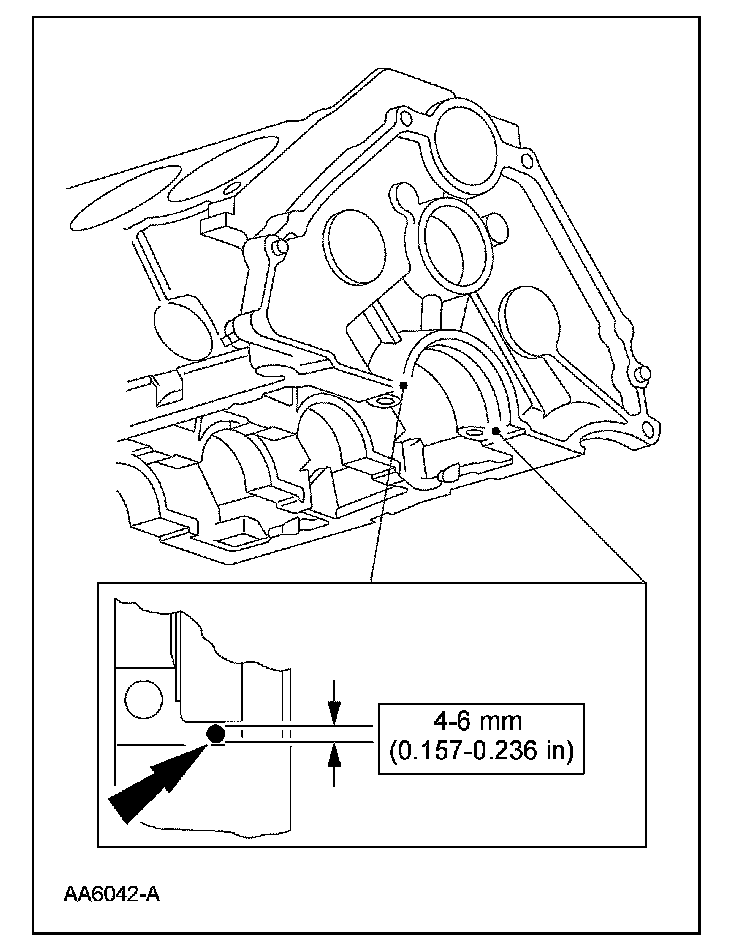 4-6 mm
(0.157-0.236 in)

AA6042-A