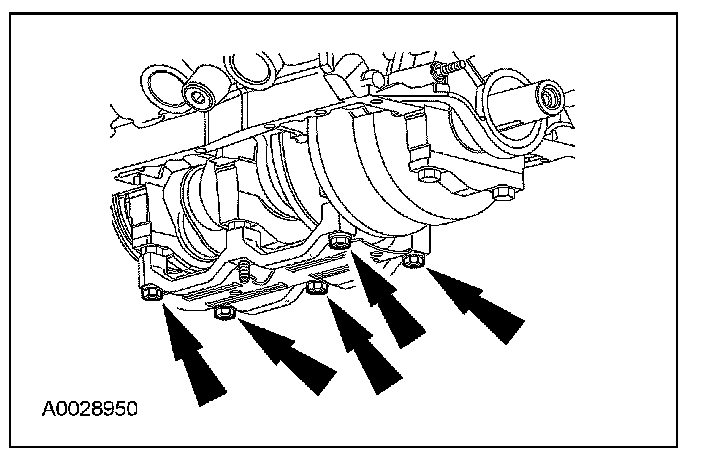 A0028950