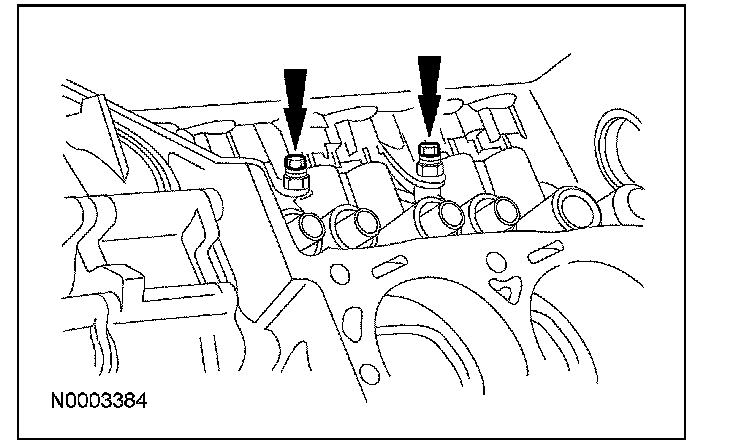 N0003384