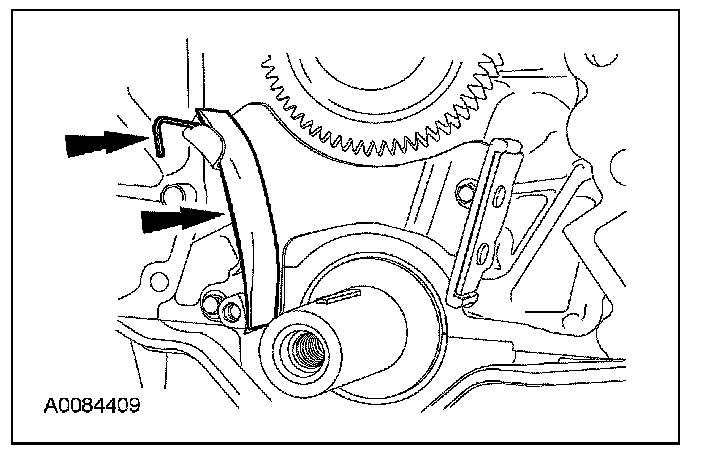 A0084409