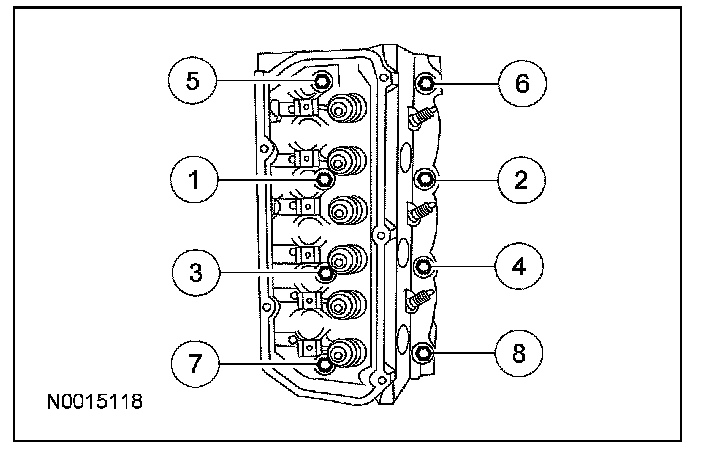 5
6
1
2
3
4
7
8
N0015118