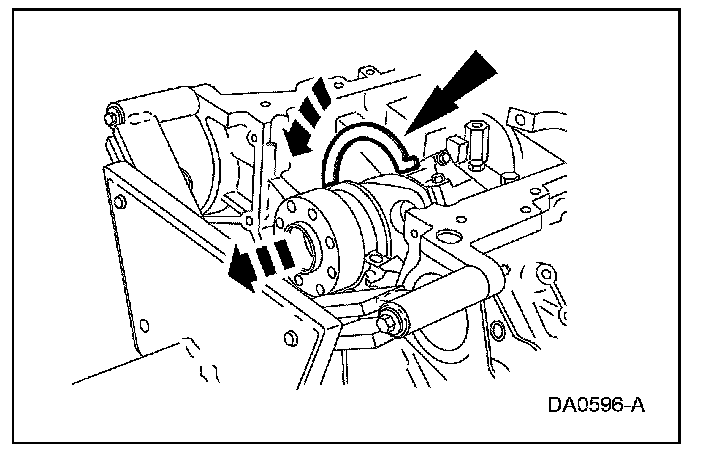 DA0596-A