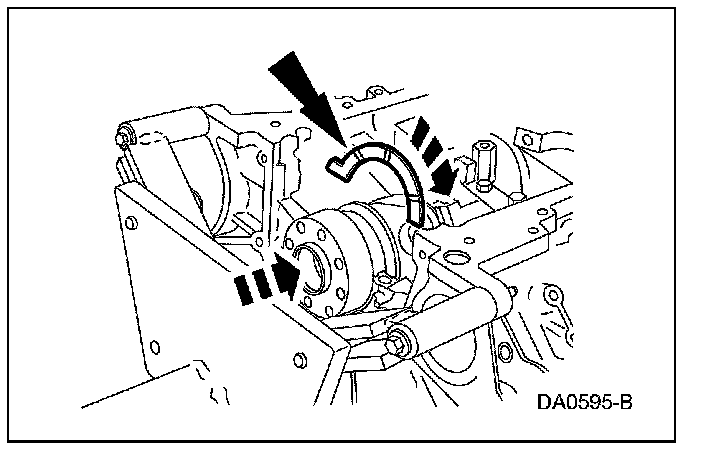 DA0595-B