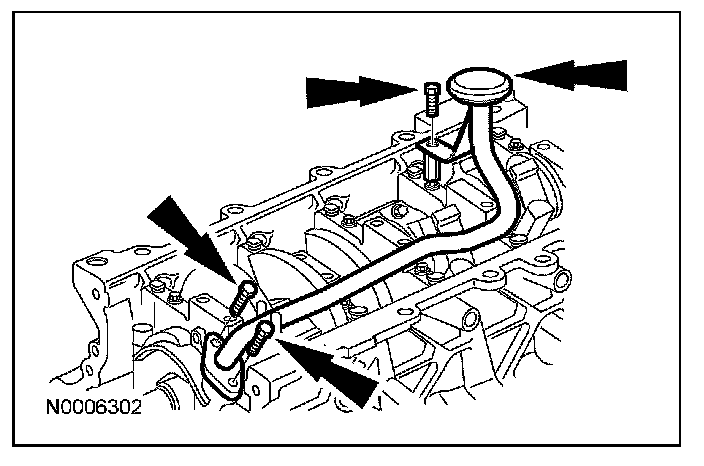 N0006302