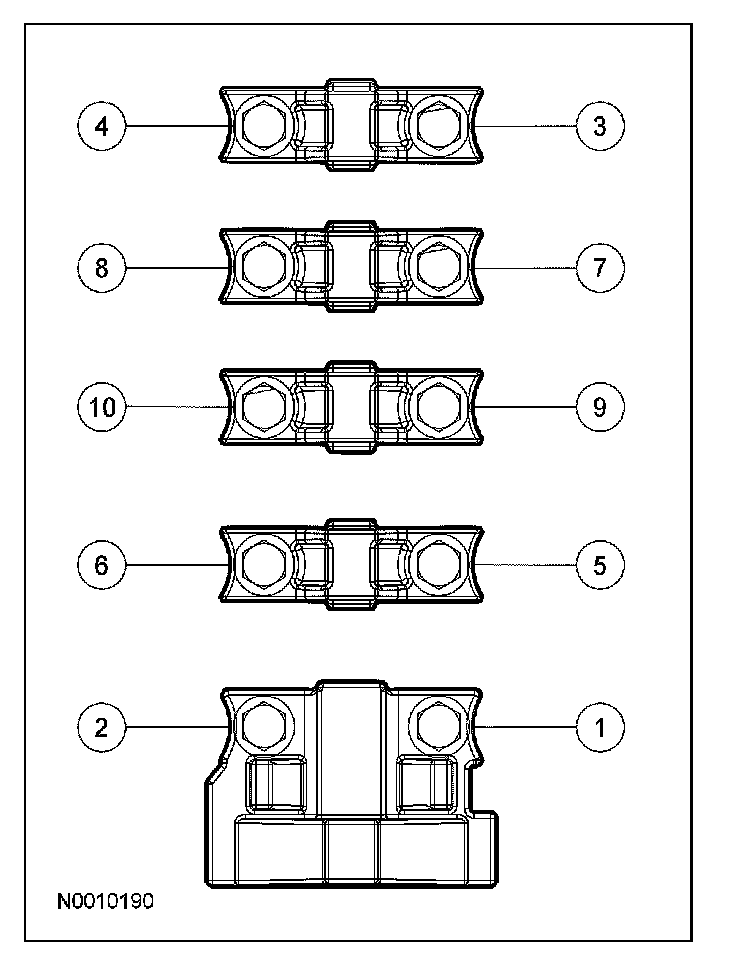 4
3
8
7
10
9
6
5
2
1
N0010190