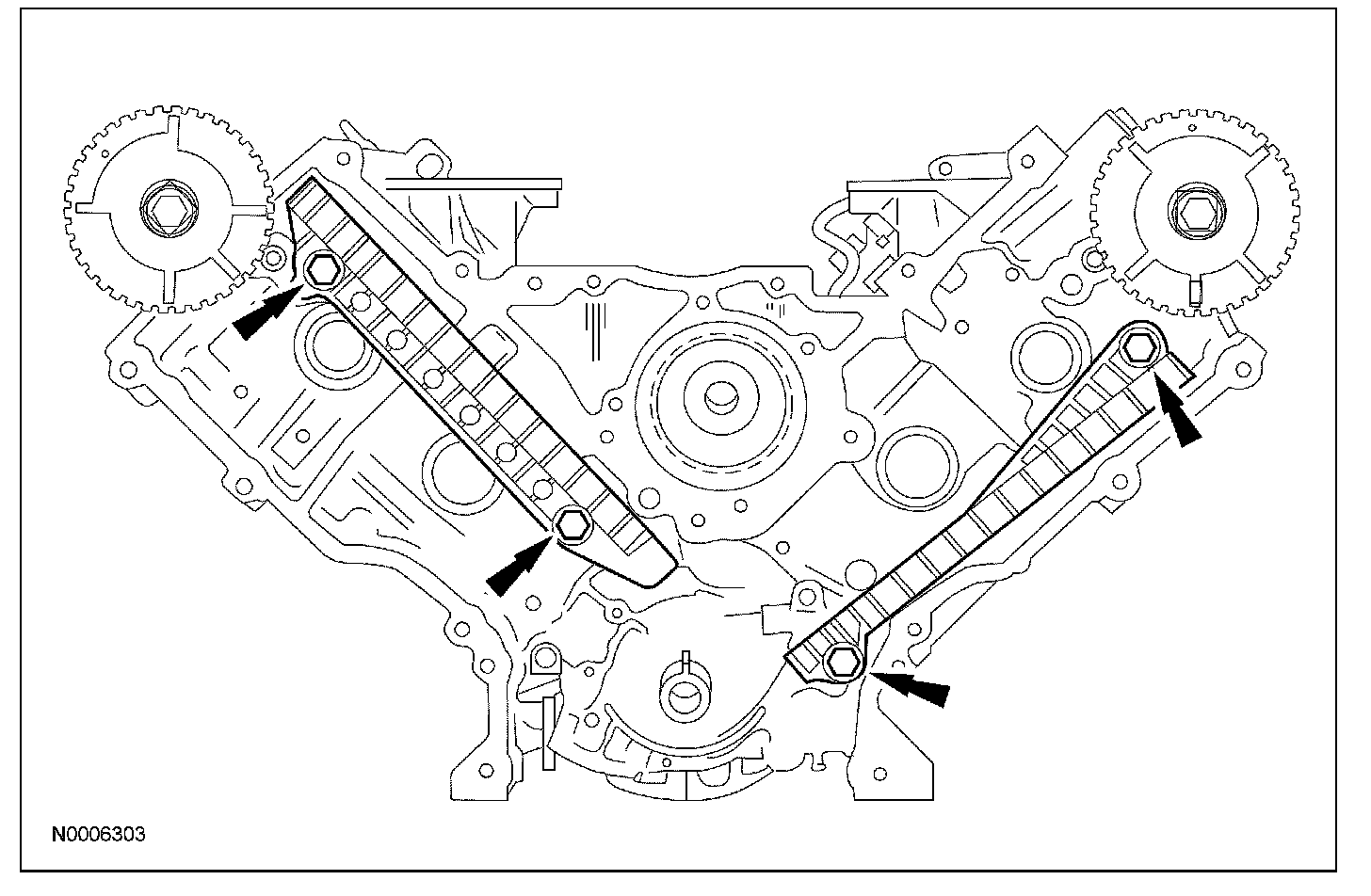 N0006303