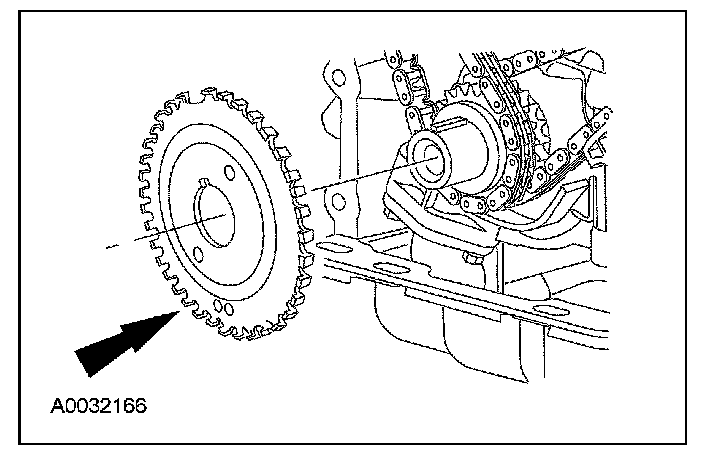 A0032166