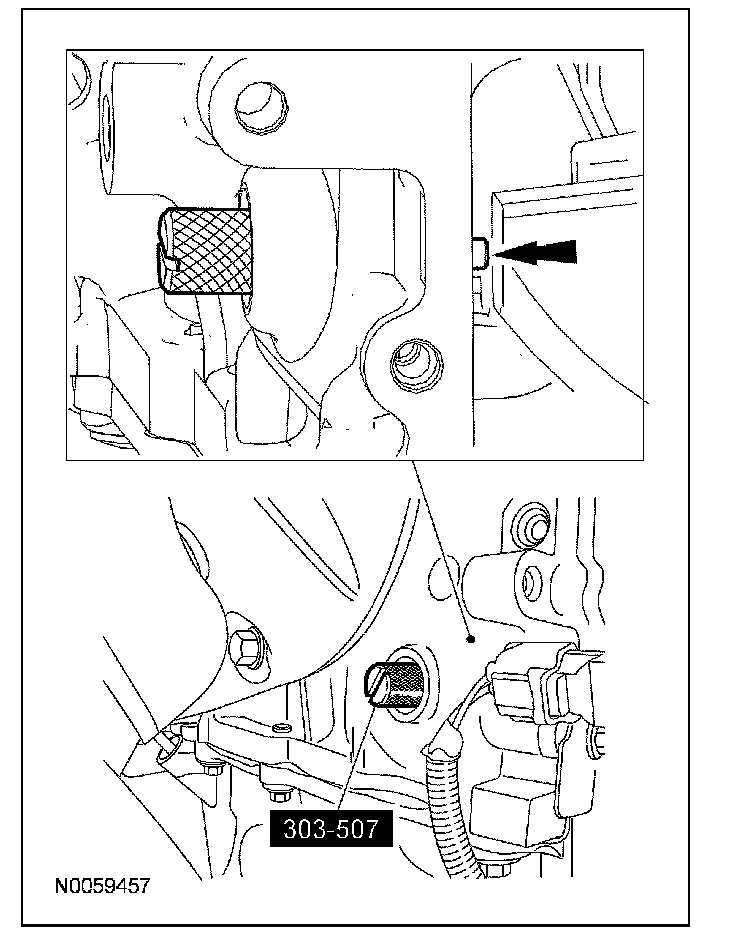 303-507

N0059457