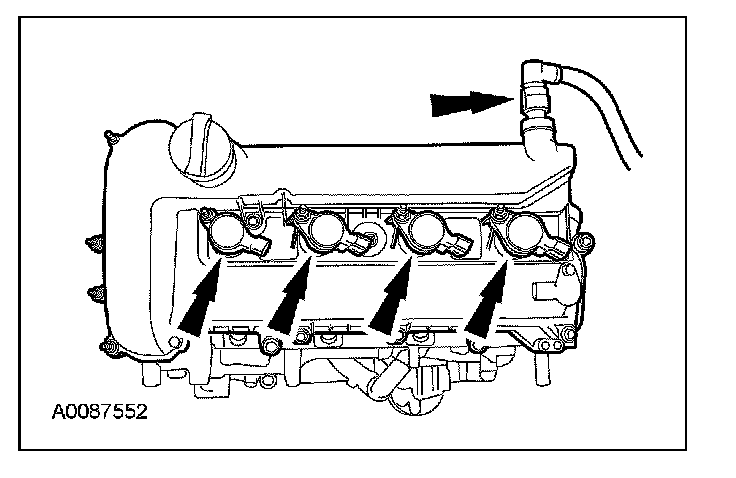 A0087552