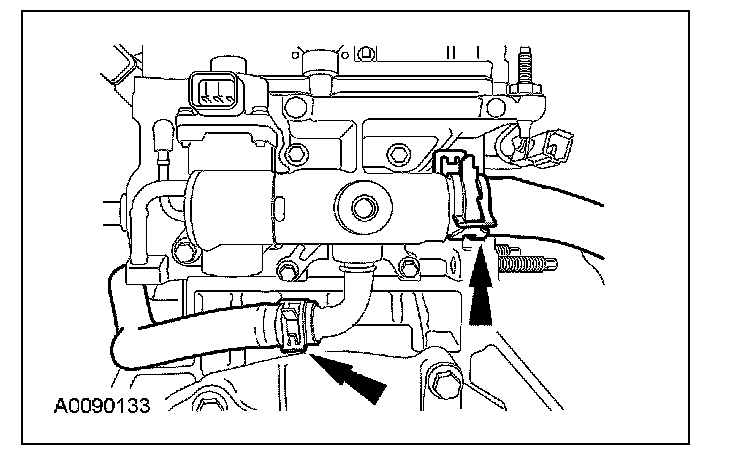 A0090133