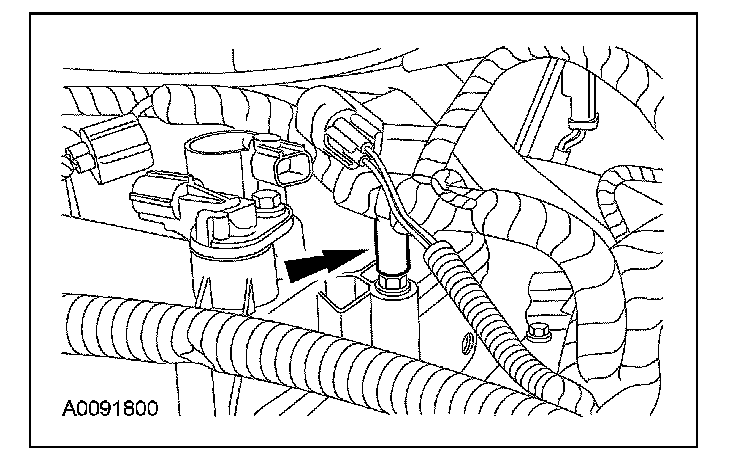 A0091800