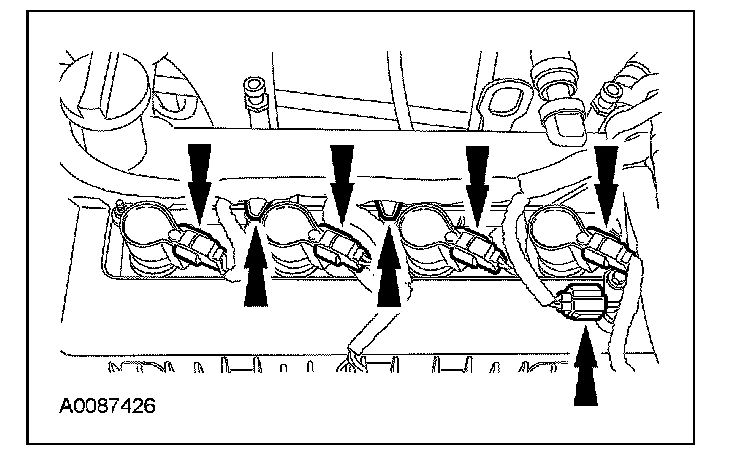 A0087426