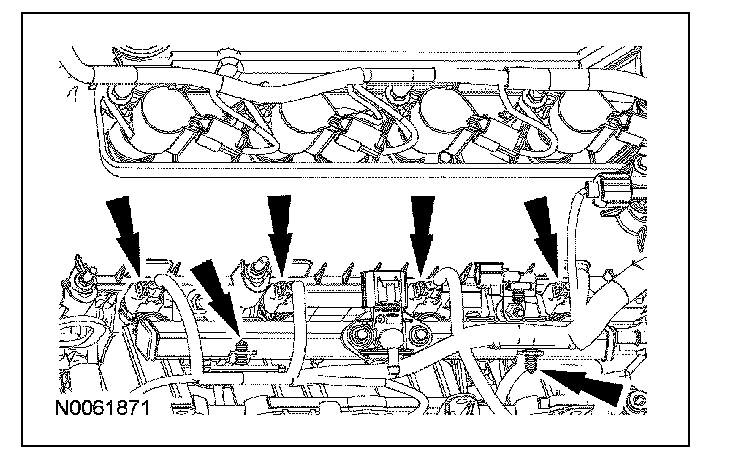 N0061871