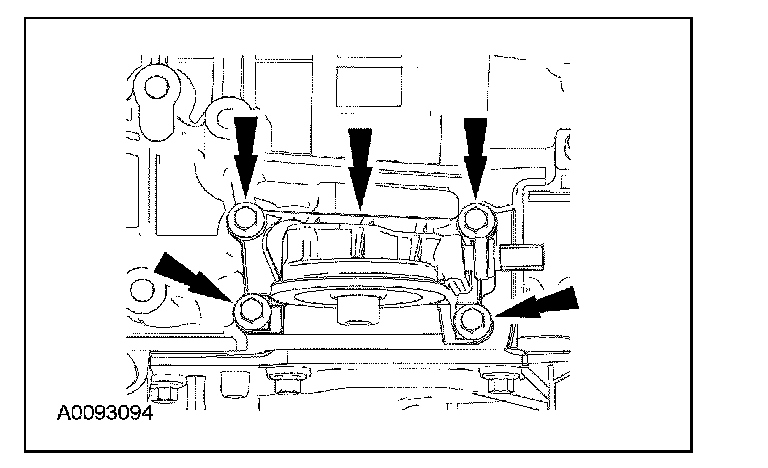 A0093094