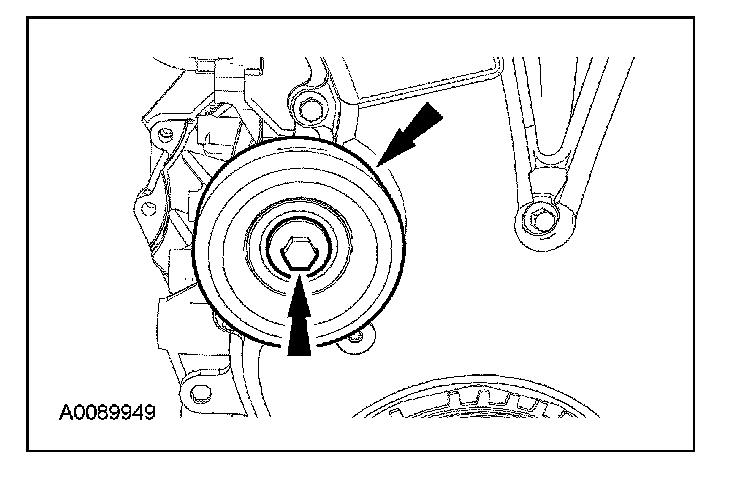 A0089949