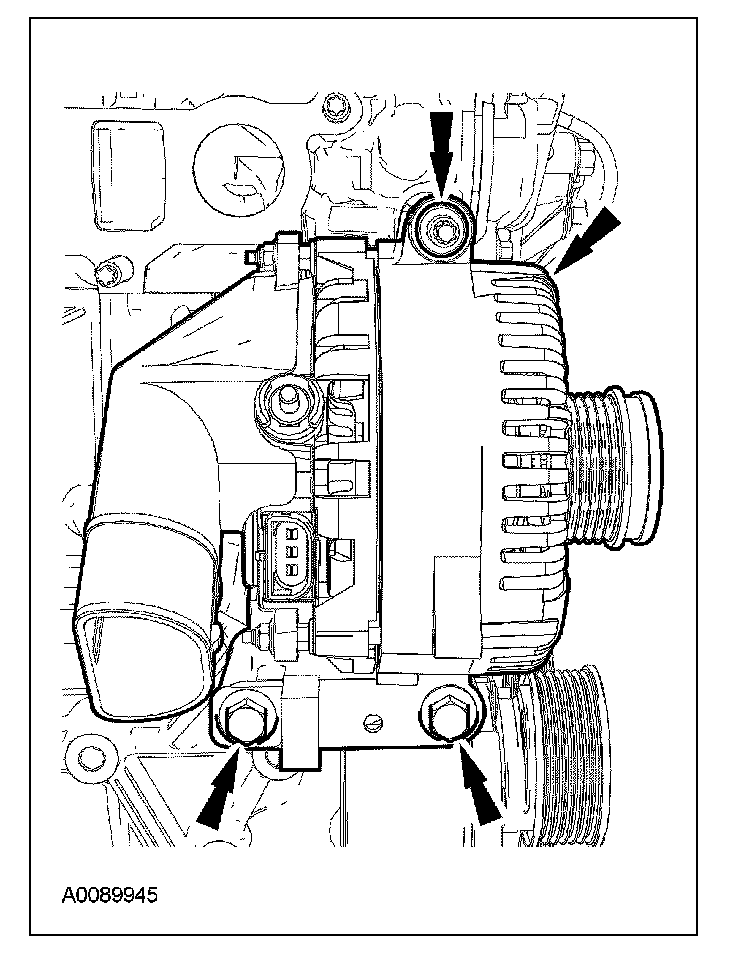 A0089945