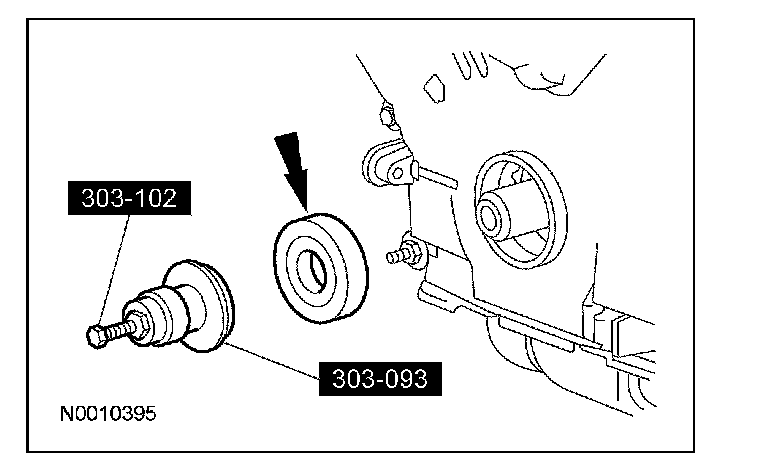 303-102

303-093

N0010395