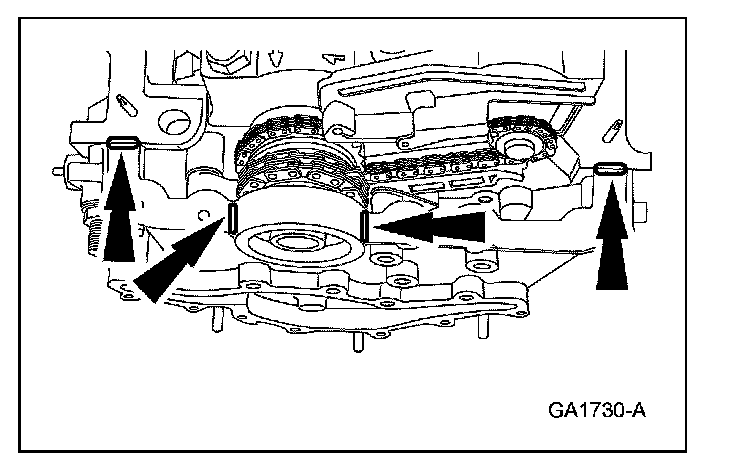 GA1730-A