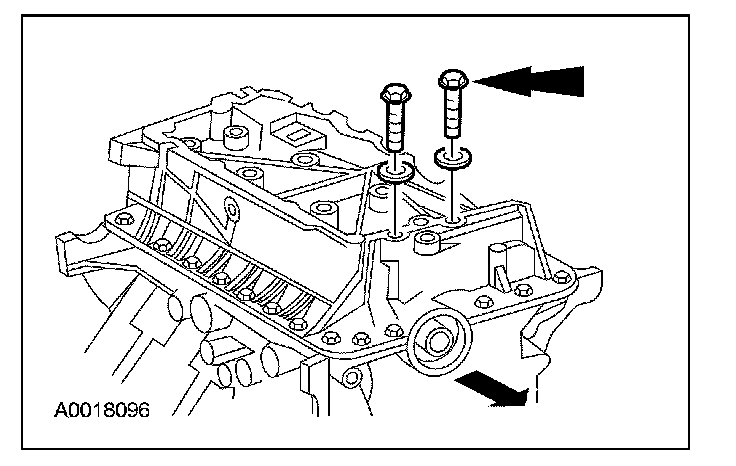 A0018096