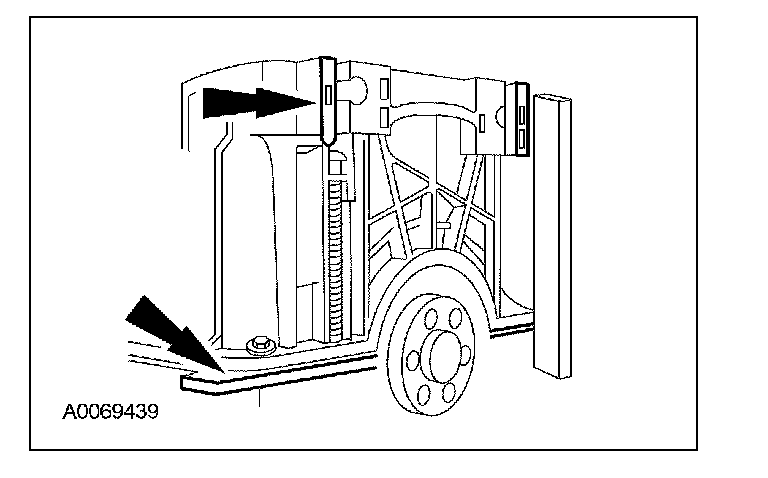 A0069439