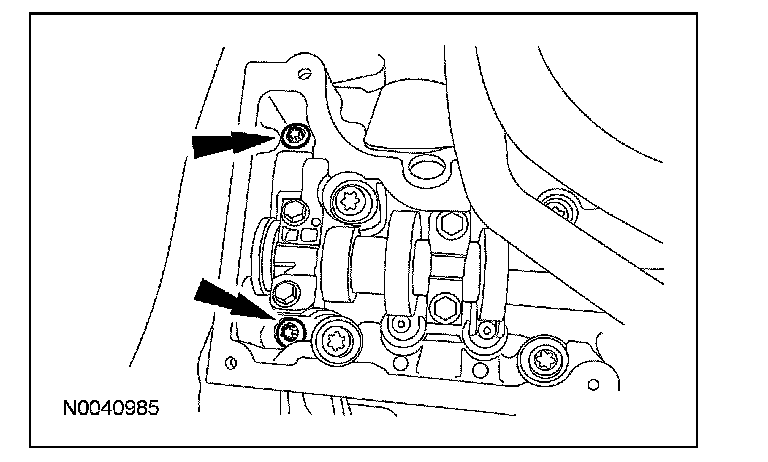 N0040985