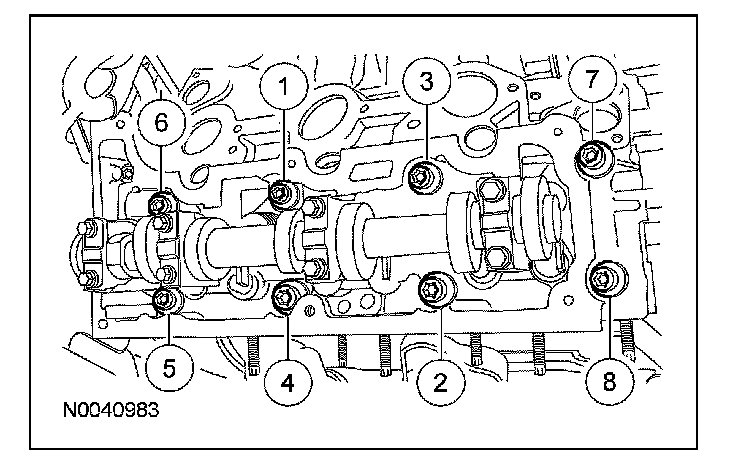 6
1
3
7
5
4
2
8
N0040983